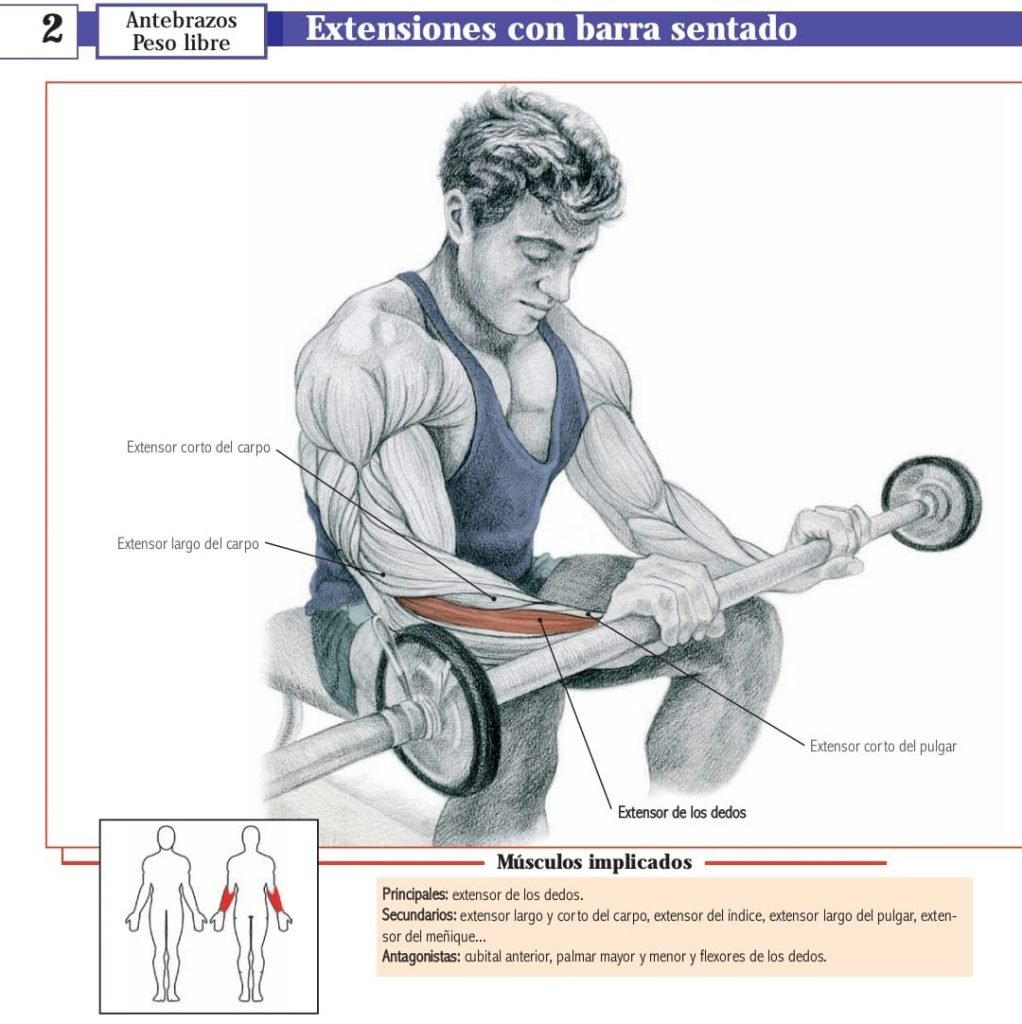 2

Antebrazos
Peso libre

Extensiones con barra sentado

Extensor corto del carpo

Extensor largo del carpo

Extensor corto del pulgar

Extensor de los dedos

Músculos implicados

Principales: extensor de los dedos.
Secundarios: extensor largo y corto del carpo, extensor del índice, extensor largo del pulgar, extensor del meñique...
Antagonistas: cubital anterior, palmar mayor y menor y flexores de los dedos.